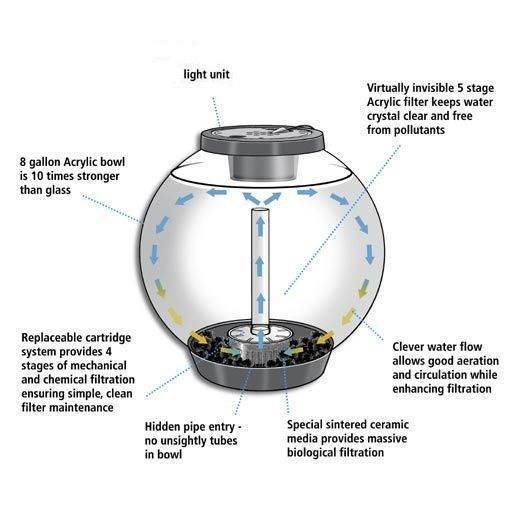 light unit

Virtually invisible 5 stage Acrylic filter keeps water crystal clear and free from pollutants

8 gallon Acrylic bowl is 10 times stronger than glass

Replaceable cartridge system provides 4 stages of mechanical and chemical filtration ensuring simple, clean filter maintenance

Clever water flow allows good aeration and circulation while enhancing filtration

Hidden pipe entry - no unsightly tubes in bowl

Special sintered ceramic media provides massive biological filtration